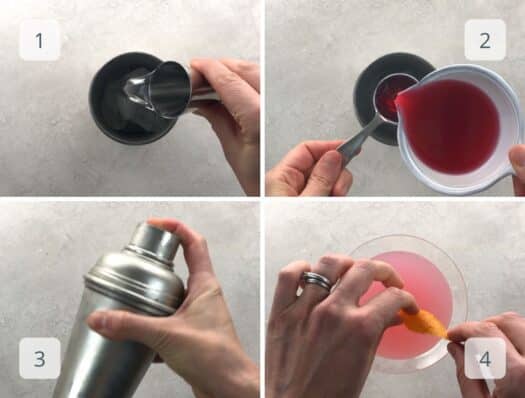 1

2

3

4