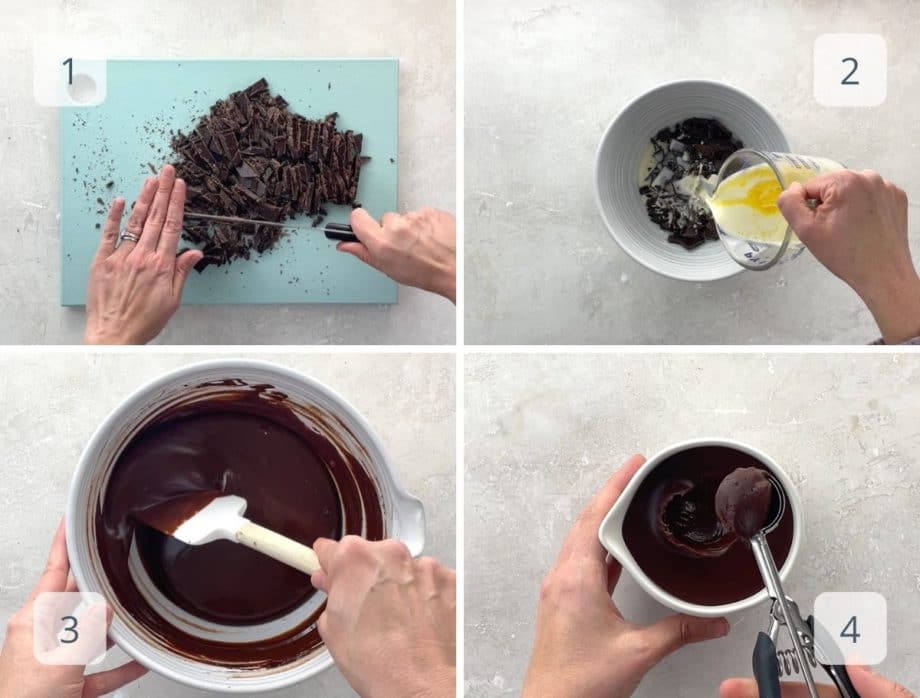 1

2

3

4